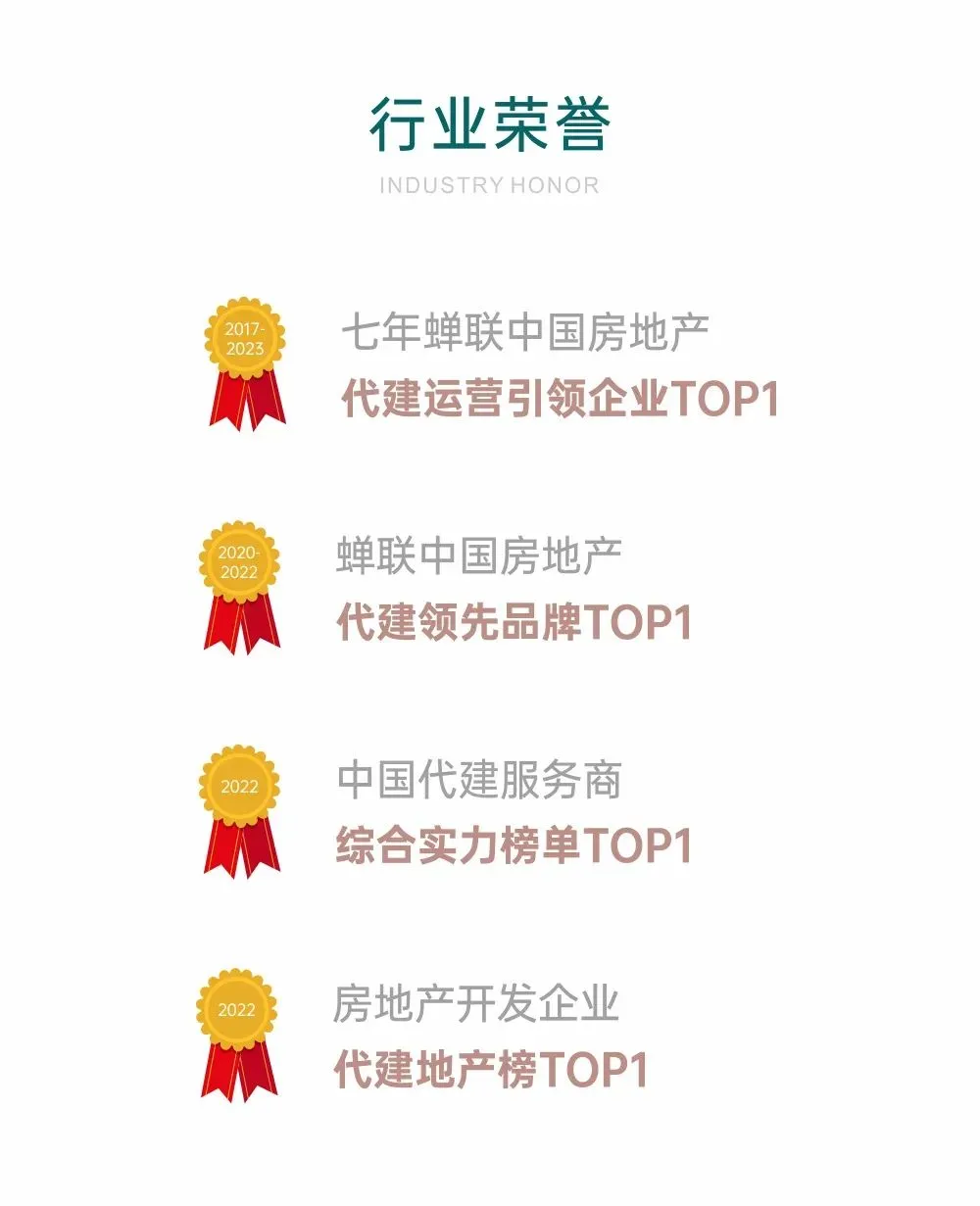 行业荣誉
INDUSTRY HONOR

2017-2023

七年蝉联中国房地产
代建运营引领企业TOP1

2020-2022

蝉联中国房地产
代建领先品牌TOP1

2022

中国代建服务商
综合实力榜单TOP1

2022

房地产开发企业
代建地产榜TOP1